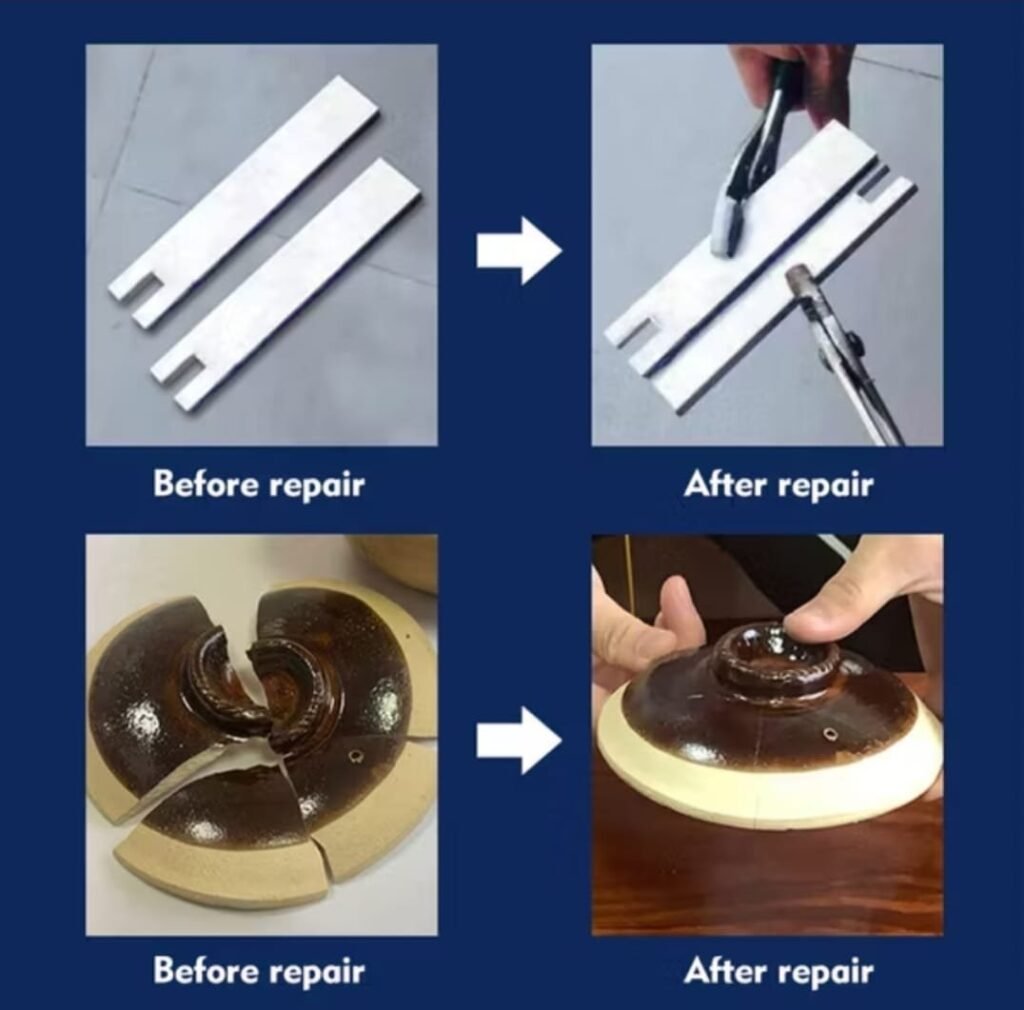 Before repair

After repair

Before repair

After repair