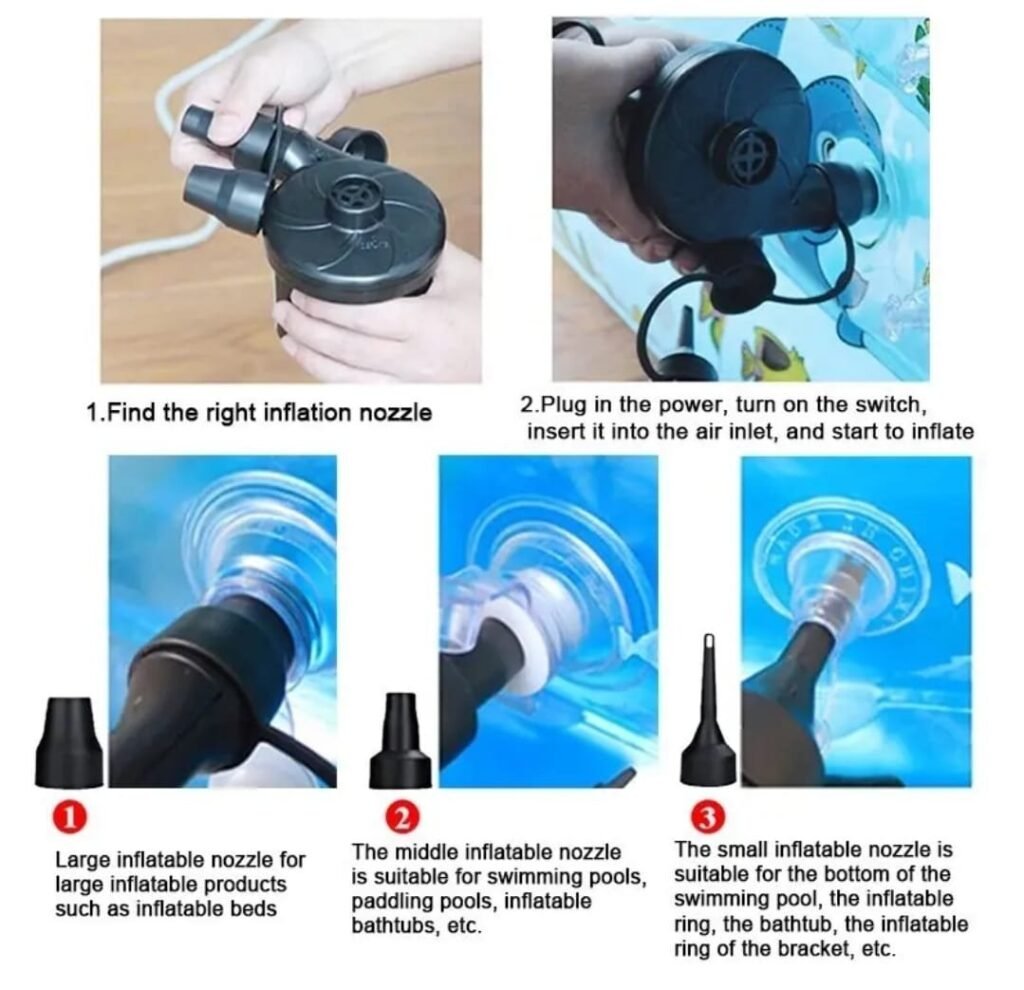 1.Find the right inflation nozzle

2.Plug in the power, turn on the switch, insert it into the air inlet, and start to inflate

1

Large inflatable nozzle for large inflatable products such as inflatable beds

2

The middle inflatable nozzle is suitable for swimming pools, paddling pools, inflatable bathtubs, etc.

3

The small inflatable nozzle is suitable for the bottom of the swimming pool, the inflatable ring, the bathtub, the inflatable ring of the bracket, etc.